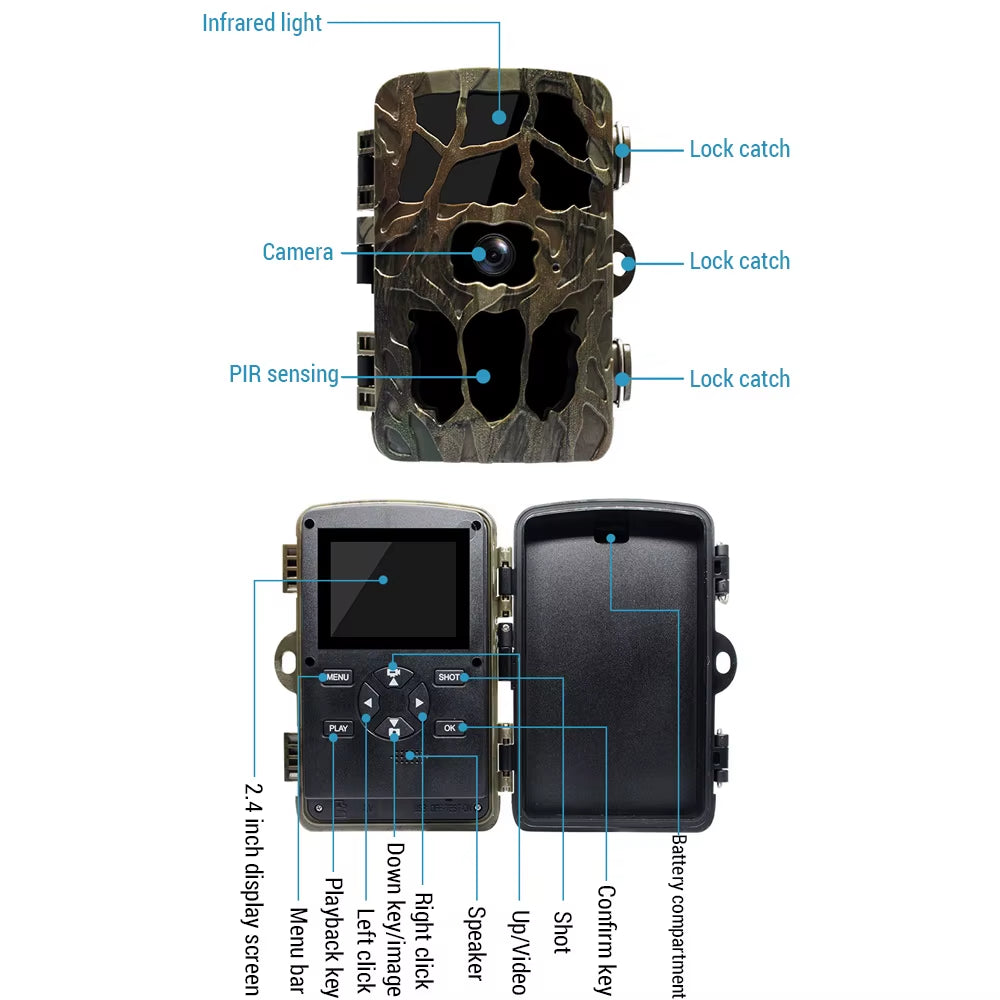 Infrared light

Lock catch

Camera

Lock catch

PIR sensing

Lock catch

MENU

SHOT

PLAY

OK

2.4 inch display screen

Menu bar

Playback key

Left click

Down key/image

Right click

Speaker

Up/Video

Shot

Confirm key

Battery compartment